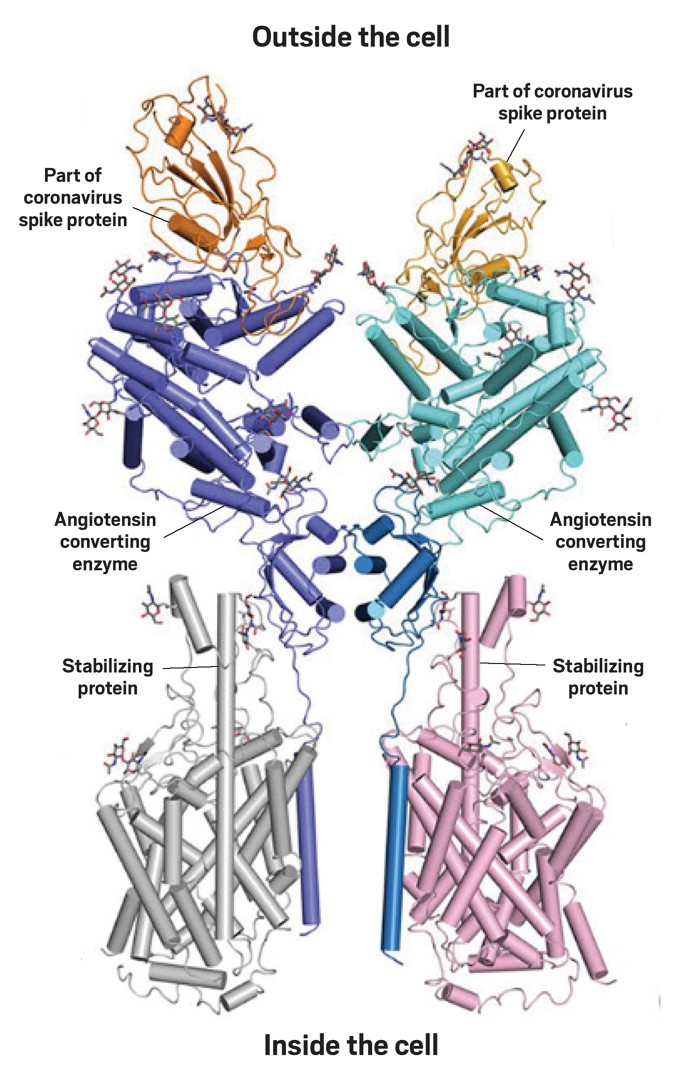 Outside the cell

Part of coronavirus spike protein

Part of coronavirus spike protein

Angiotensin converting enzyme

Angiotensin converting enzyme

Stabilizing protein

Stabilizing protein

Inside the cell